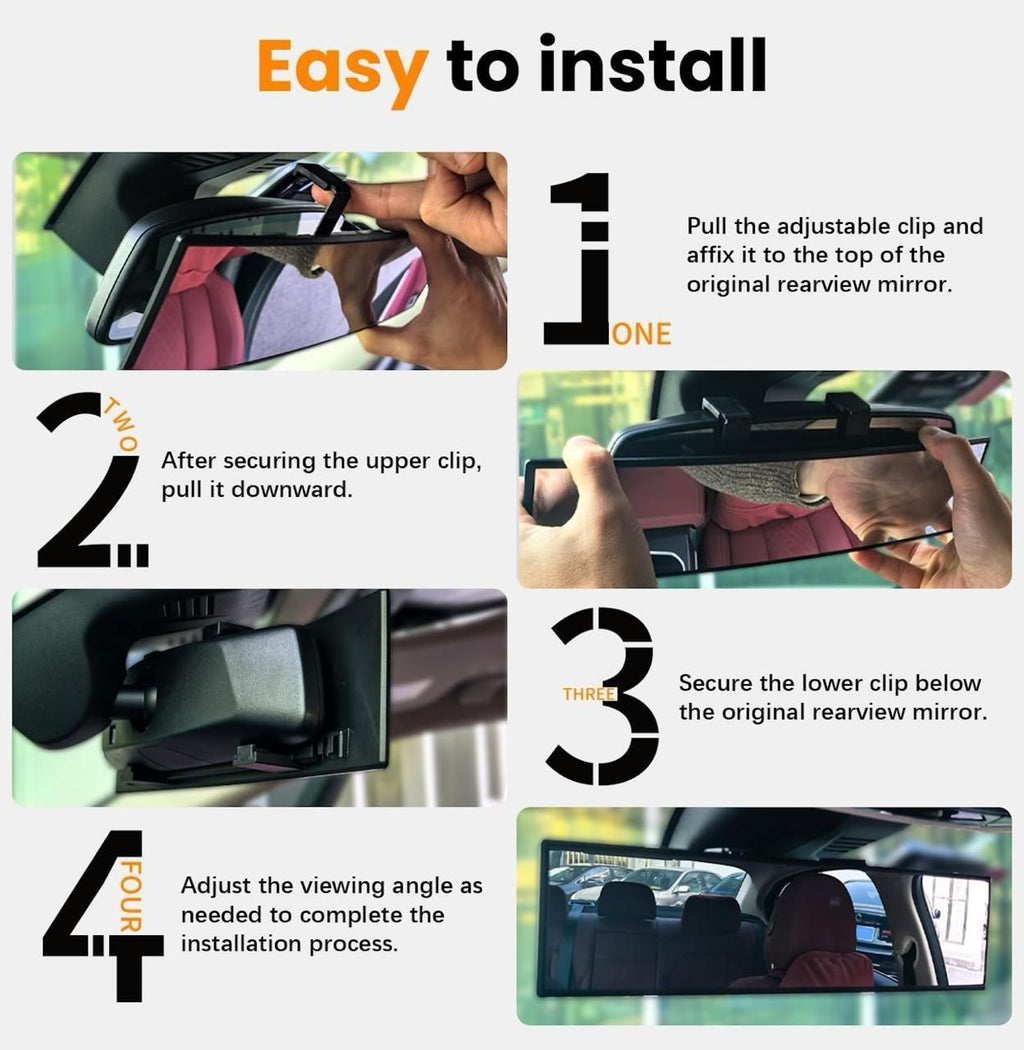 Easy to install

1 ONE

Pull the adjustable clip and affix it to the top of the original rearview mirror.

2 TWO

After securing the upper clip, pull it downward.

3 THREE

Secure the lower clip below the original rearview mirror.

4 FOUR

Adjust the viewing angle as needed to complete the installation process.